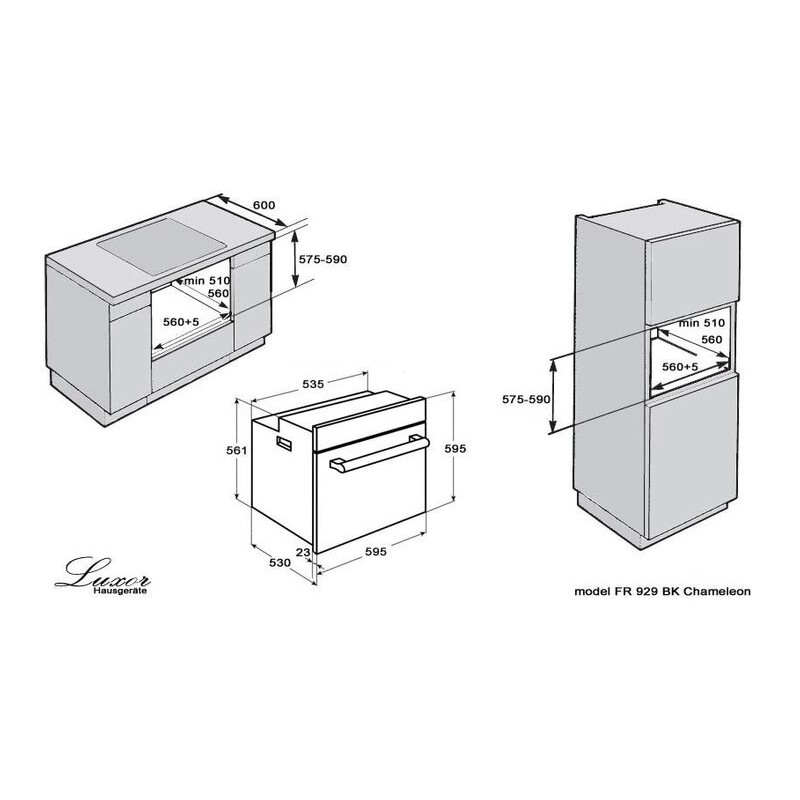 600
575-590
min 510
560
560+5
535
561
595
530
23
595
min 510
560
560+5
575-590
Luxor
Hausgeräte
model FR 929 BK Chameleon